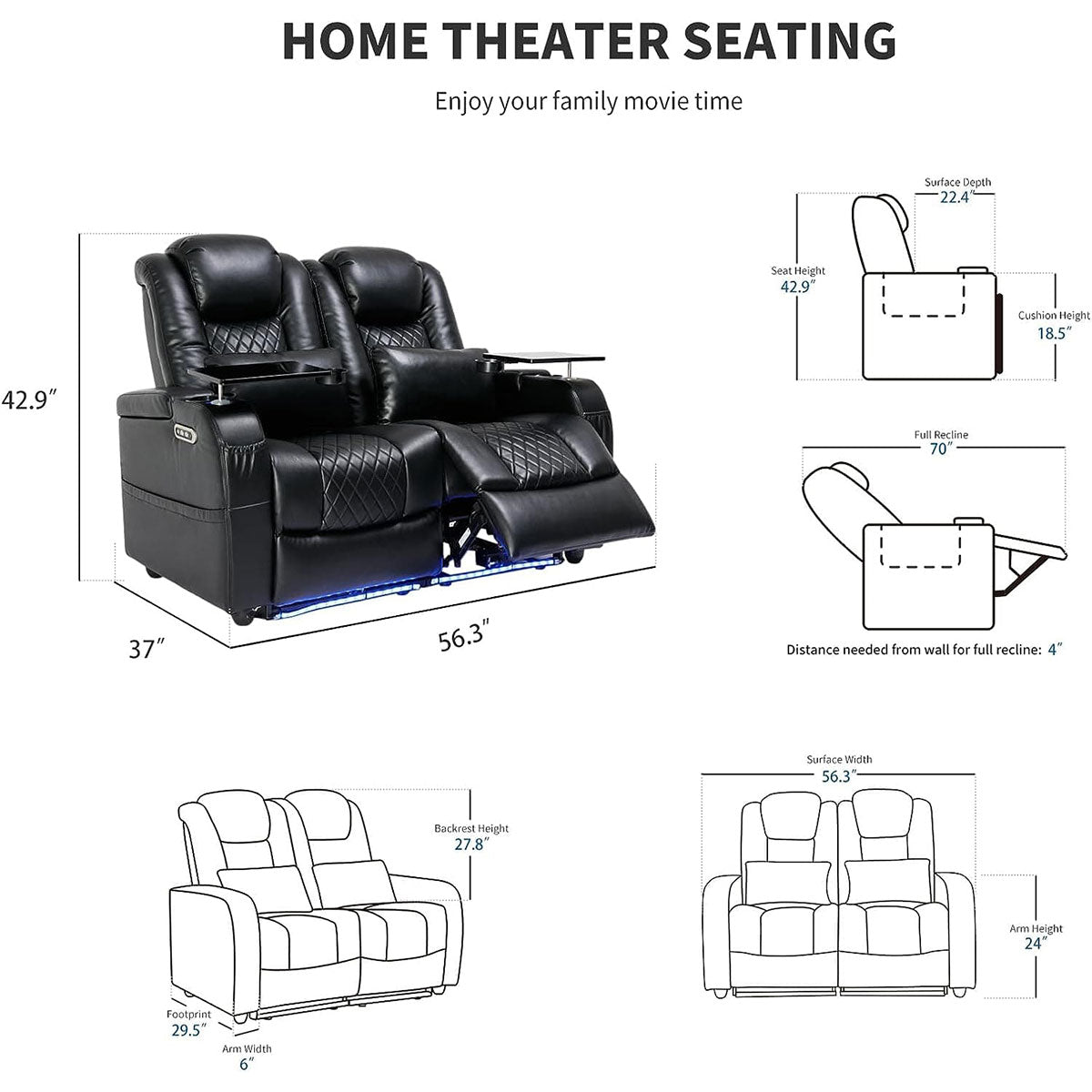 HOME THEATER SEATING

Enjoy your family movie time

42.9″

37″

56.3″

Surface Depth
22.4″

Seat Height
42.9″

Cushion Height
18.5″

Full Recline
70″

Distance needed from wall for full recline: 4″

Backrest Height
27.8″

Footprint
29.5″

Arm Width
6″

Surface Width
56.3″

Arm Height
24″